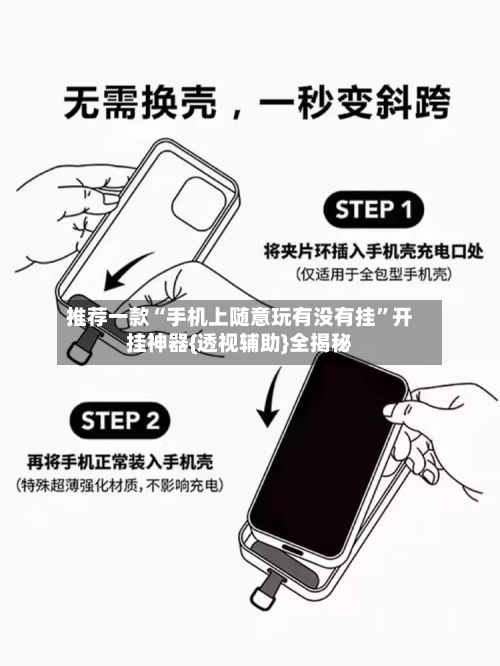 无需换壳，一秒变斜跨

STEP 1
将夹片环插入手机壳充电口处
(仅适用于全包型手机壳)

推荐一款“手机上随意玩有没有挂”开挂神器{透视辅助}全揭秘

STEP 2
再将手机正常装入手机壳
(特殊超薄强化材质，不影响充电)